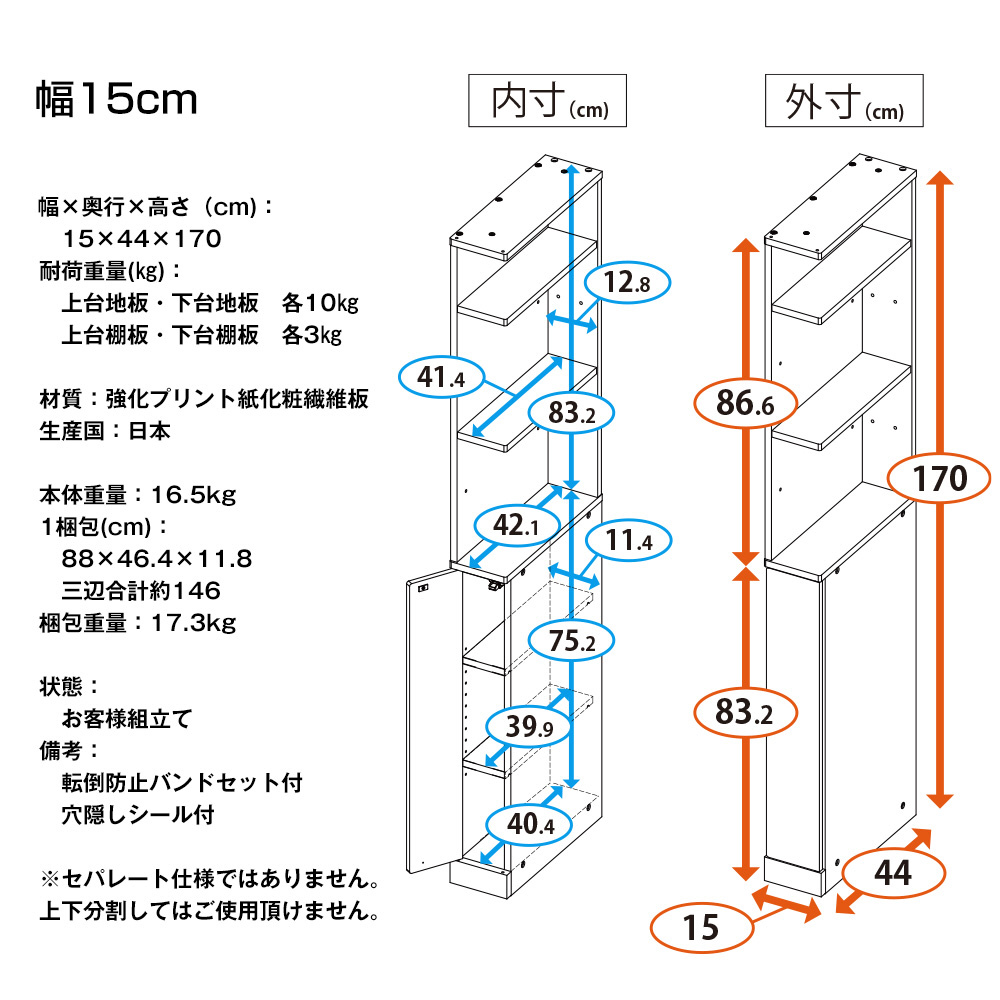 幅15cm

幅×奥行×高さ（cm）：
15×44×170
耐荷重量(kg)：
上台地板・下台地板　各10kg
上台棚板・下台棚板　各3kg

材質：強化プリント紙化粧繊維板
生産国：日本

本体重量：16.5kg
1梱包(cm)：
88×46.4×11.8
三辺合計約146
梱包重量：17.3kg

状態：
お客様組立て
備考：
転倒防止バンドセット付
穴隠しシール付

※セパレート仕様ではありません。
上下分割してはご使用頂けません。

内寸(cm)

12.8
41.4
83.2
42.1
11.4
75.2
39.9
40.4

外寸(cm)

86.6
170
83.2
44
15