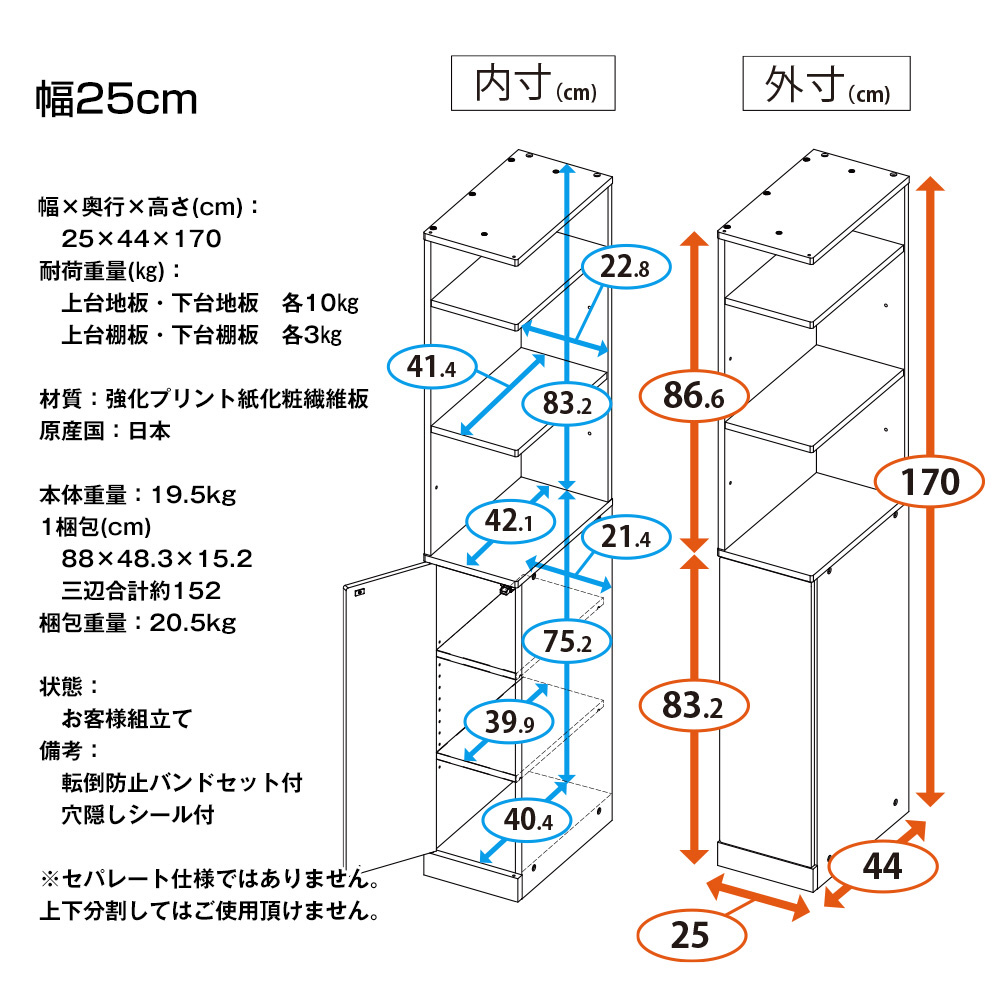 幅25cm

幅×奥行×高さ(cm)：
25×44×170
耐荷重量(kg)：
上台地板・下台地板　各10kg
上台棚板・下台棚板　各3kg

材質：強化プリント紙化粧繊維板
原産国：日本

本体重量：19.5kg
1梱包(cm)
88×48.3×15.2
三辺合計約152
梱包重量：20.5kg

状態：
お客様組立て
備考：
転倒防止バンドセット付
穴隠しシール付

※セパレート仕様ではありません。
上下分割してはご使用頂けません。

内寸(cm)

22.8
41.4
83.2
42.1
21.4
75.2
39.9
40.4

外寸(cm)

86.6
170
83.2
44
25