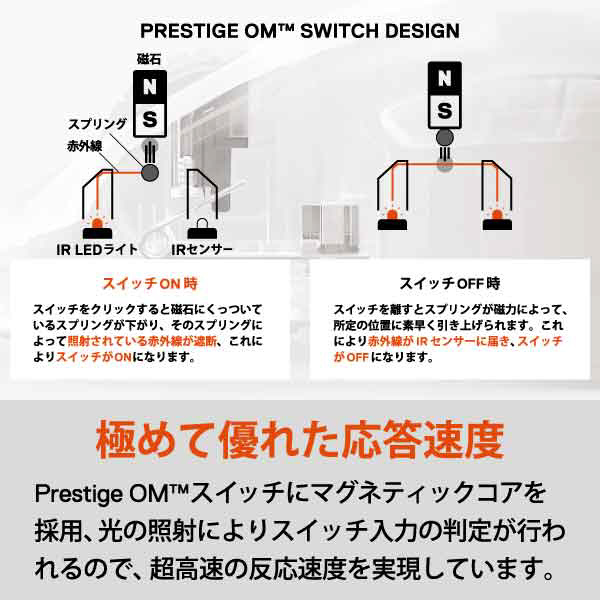 PRESTIGE OM™ SWITCH DESIGN

磁石

N

S

スプリング

赤外線

IR LEDライト

IRセンサー

N

S

スイッチON時

スイッチをクリックすると磁石にくっついているスプリングが下がり、そのスプリングによって照射されている赤外線が遮断、これによりスイッチがONになります。

スイッチOFF時

スイッチを離すとスプリングが磁力によって、所定の位置に素早く引き上げられます。これにより赤外線がIRセンサーに届き、スイッチがOFFになります。

極めて優れた応答速度

Prestige OM™スイッチにマグネティックコアを採用、光の照射によりスイッチ入力の判定が行われるので、超高速の反応速度を実現しています。