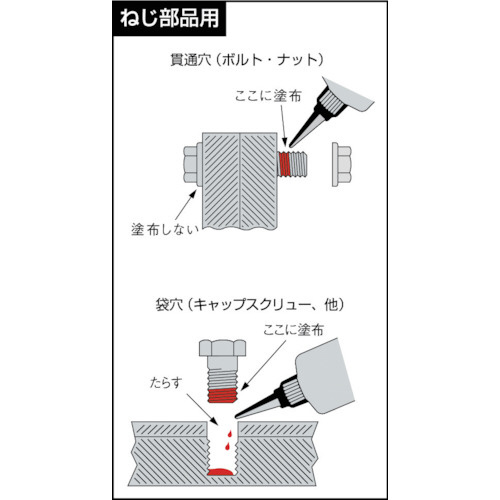 ねじ部品用

貫通穴（ボルト・ナット）

ここに塗布

塗布しない

袋穴（キャップスクリュー、他）

ここに塗布

たらす