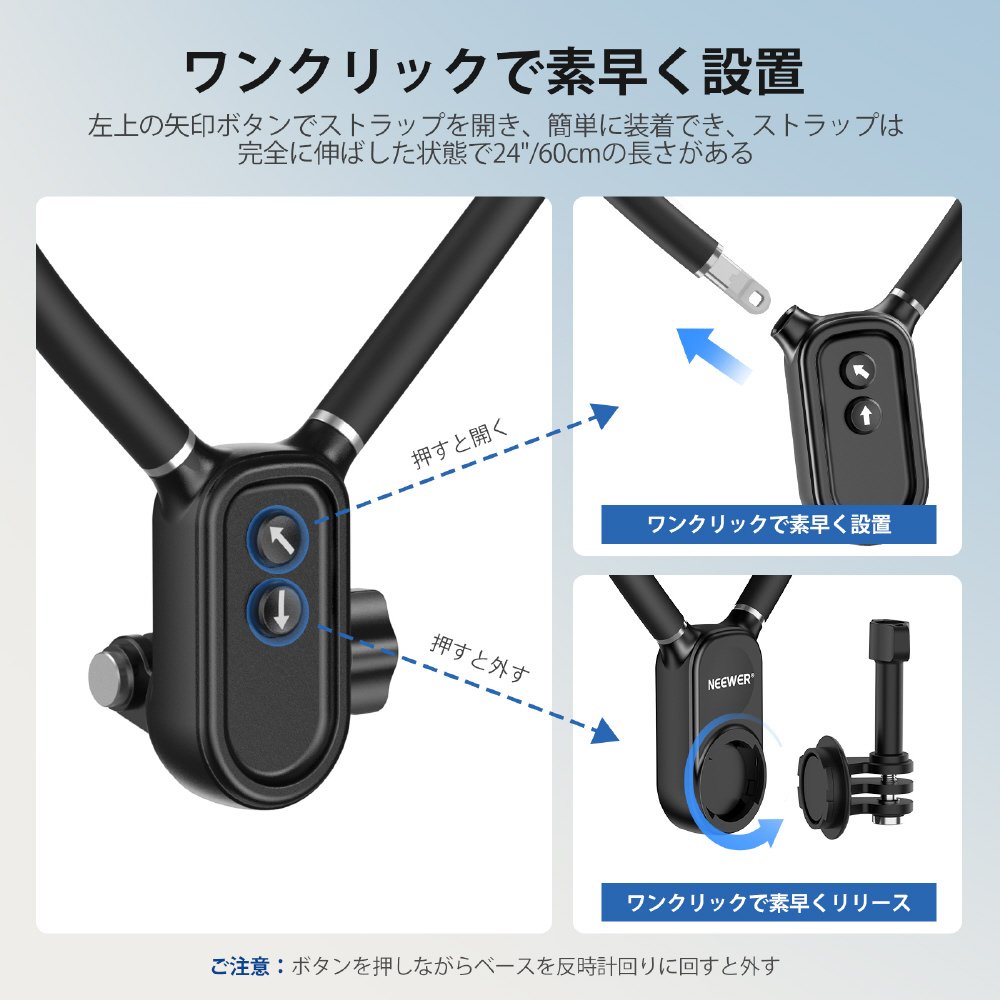 ワンクリックで素早く設置

左上の矢印ボタンでストラップを開き、簡単に装着でき、ストラップは完全に伸ばした状態で24"/60cmの長さがある

押すと開く

押すと外す

ワンクリックで素早く設置

NEEWER®

ワンクリックで素早くリリース

ご注意：ボタンを押しながらベースを反時計回りに回すと外す