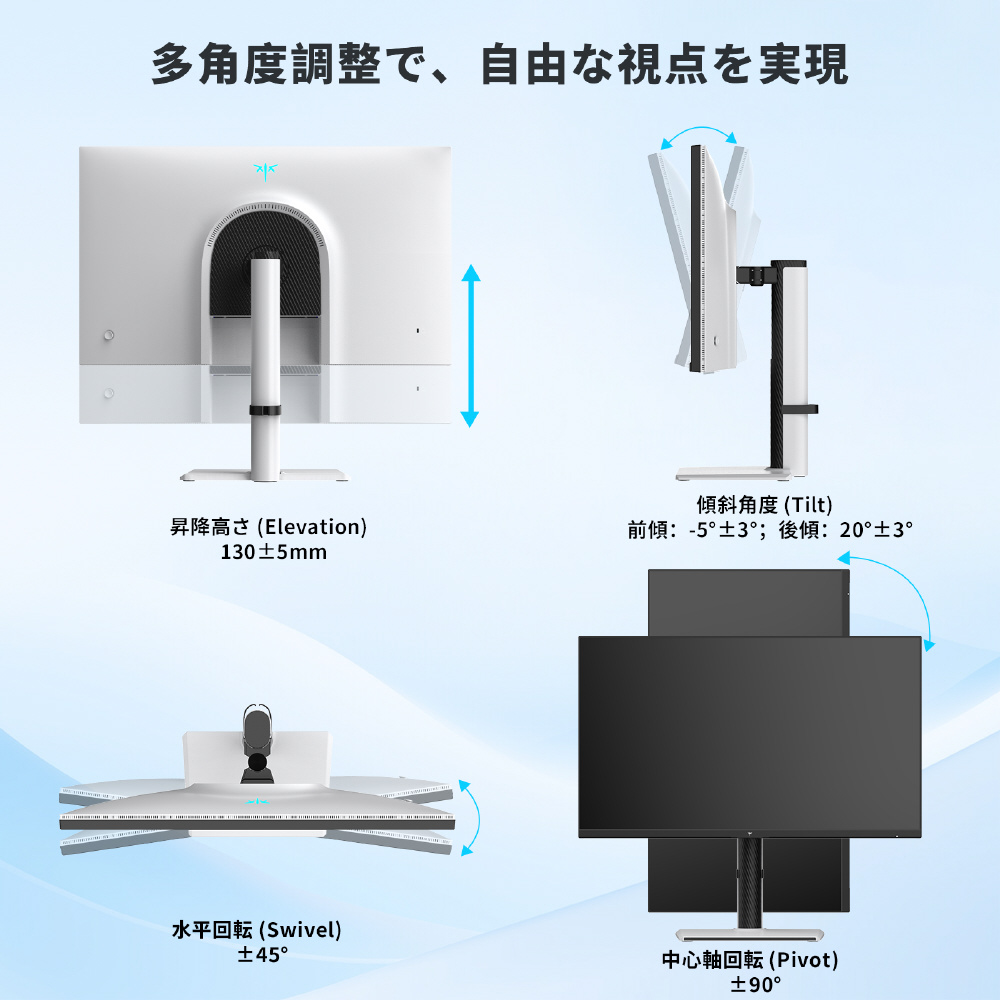 多角度調整で、自由な視点を実現

昇降高さ (Elevation)
130±5mm

傾斜角度 (Tilt)
前傾：-5°±3°；後傾：20°±3°

水平回転 (Swivel)
±45°

中心軸回転 (Pivot)
±90°