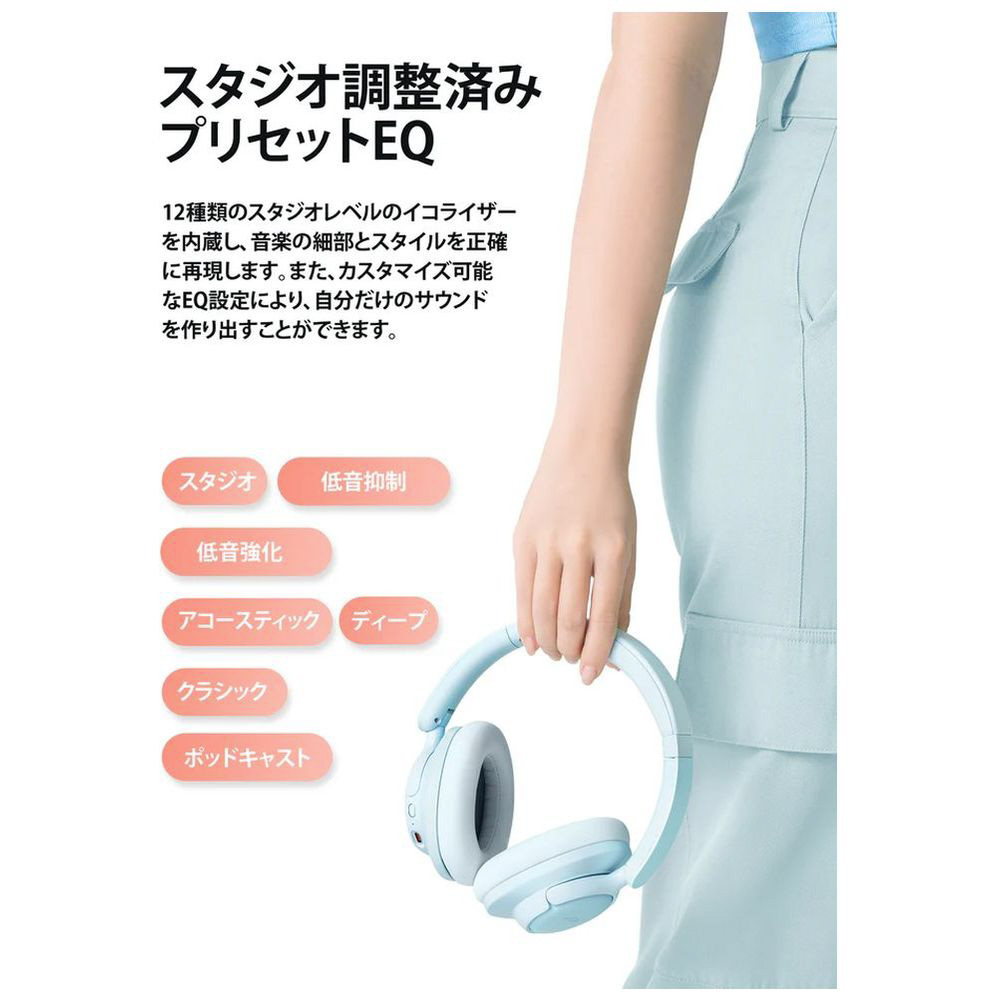 スタジオ調整済み
プリセットEQ

12種類のスタジオレベルのイコライザーを内蔵し、音楽の細部とスタイルを正確に再現します。また、カスタマイズ可能なEQ設定により、自分だけのサウンドを作り出すことができます。

スタジオ

低音抑制

低音強化

アコースティック

ディープ

クラシック

ポッドキャスト