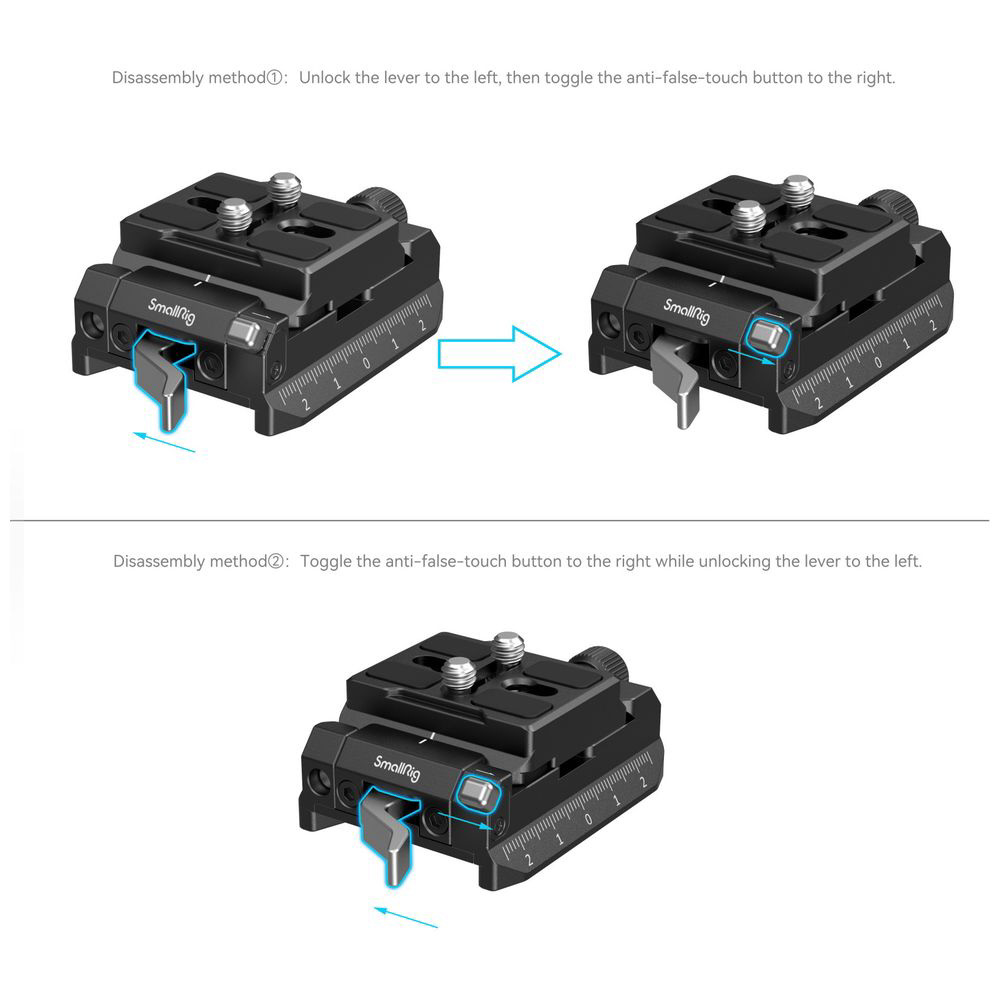 Disassembly method①: Unlock the lever to the left, then toggle the anti-false-touch button to the right.

SmallRig

2 1 0 1 2

SmallRig

2 1 0 1 2

Disassembly method②: Toggle the anti-false-touch button to the right while unlocking the lever to the left.

SmallRig

2 1 0 1 2