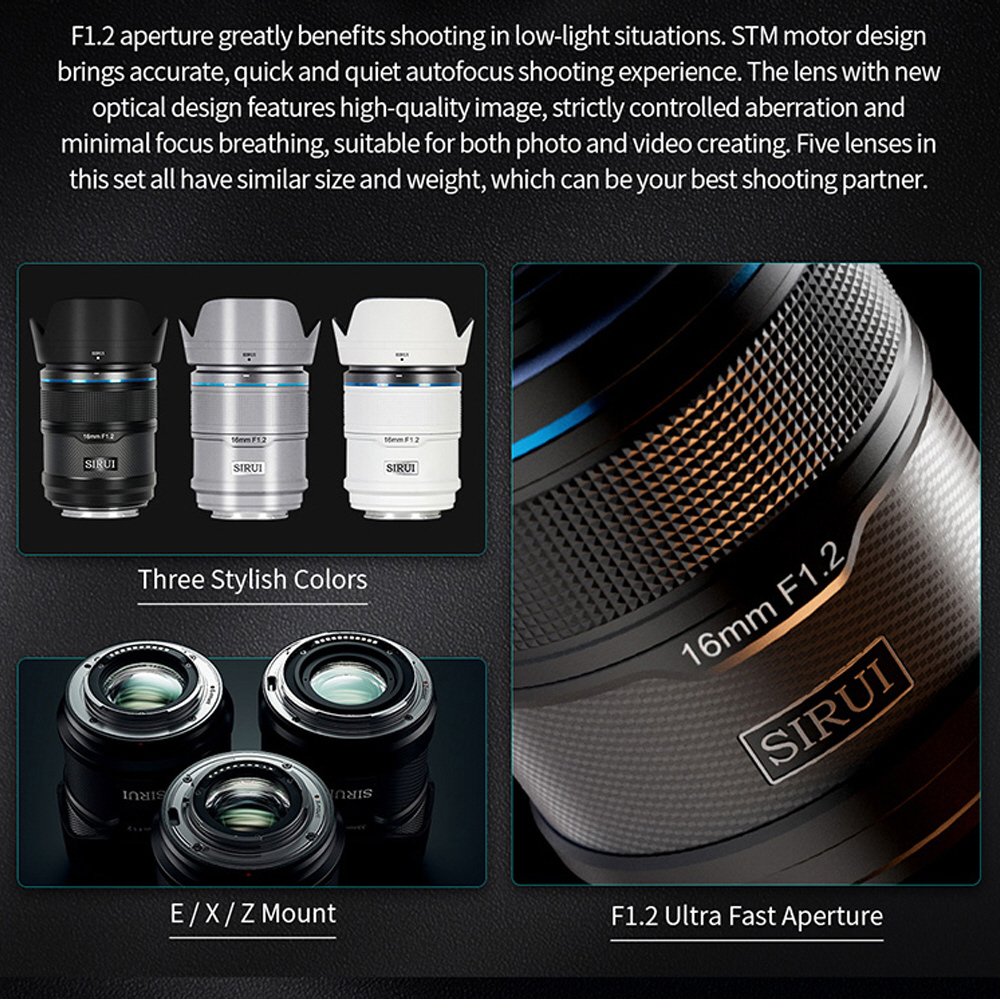 F1.2 aperture greatly benefits shooting in low-light situations. STM motor design brings accurate, quick and quiet autofocus shooting experience. The lens with new optical design features high-quality image, strictly controlled aberration and minimal focus breathing, suitable for both photo and video creating. Five lenses in this set all have similar size and weight, which can be your best shooting partner.

16mm F1.2
SIRUI
16mm F1.2
SIRUI
16mm F1.2
SIRUI

Three Stylish Colors

SIRUI
SIRUI

E / X / Z Mount

16mm F1.2
SIRUI

F1.2 Ultra Fast Aperture