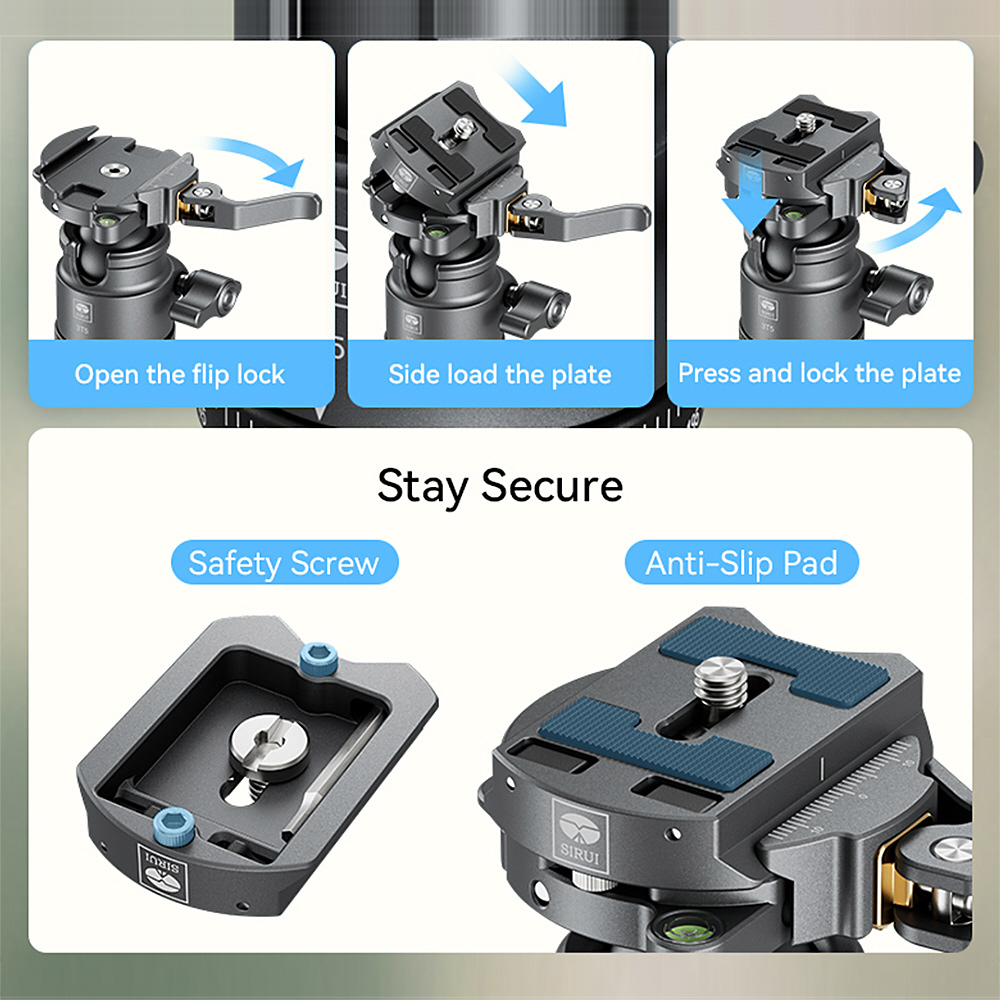 Open the flip lock

Side load the plate

Press and lock the plate

Stay Secure

Safety Screw

Anti-Slip Pad

SIRUI

SIRUI