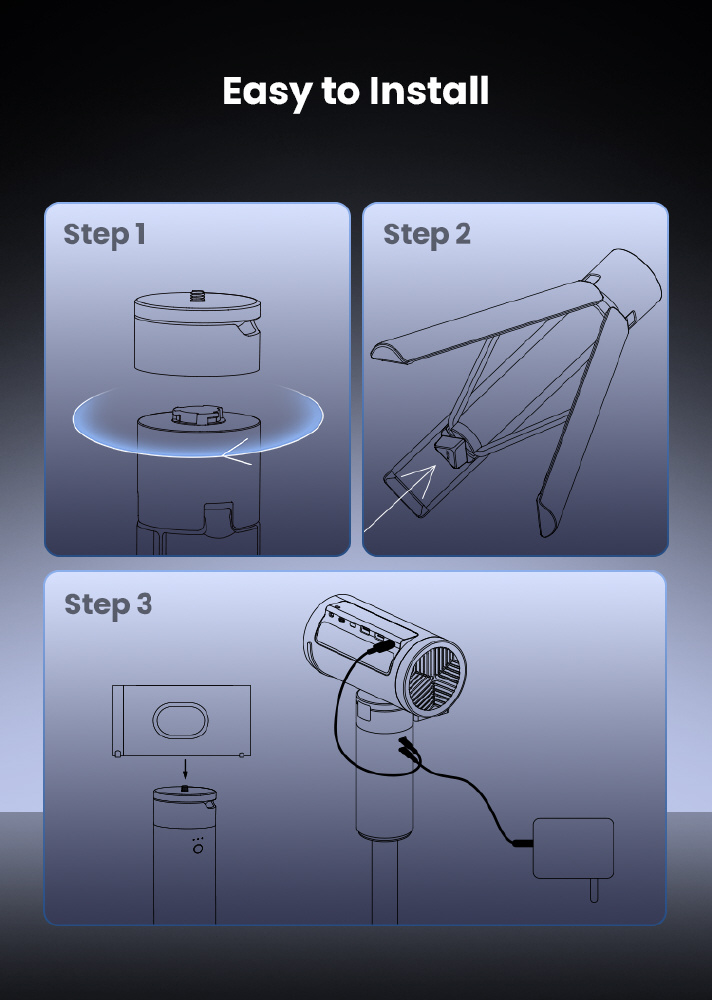 Easy to Install

Step 1

Step 2

Step 3