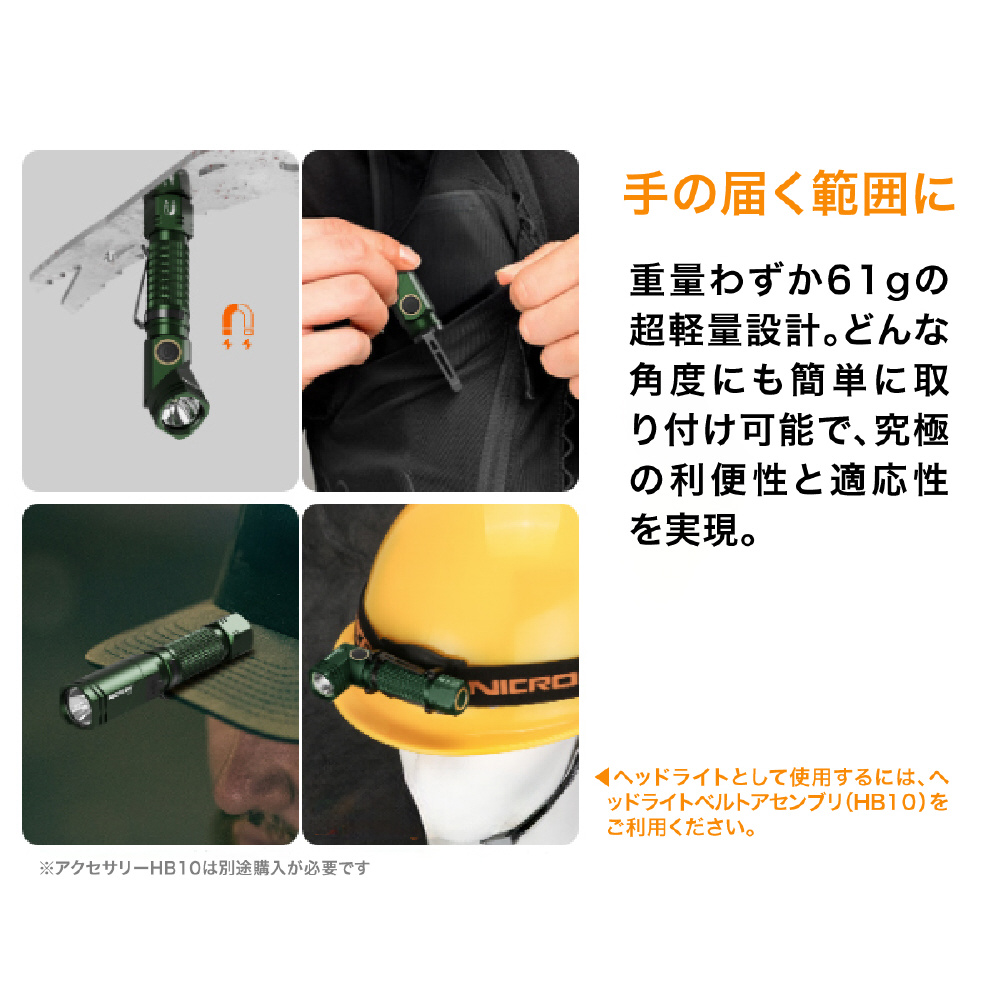 手の届く範囲に

重量わずか61gの超軽量設計。どんな角度にも簡単に取り付け可能で、究極の利便性と適応性を実現。

NICRO

◀ヘッドライトとして使用するには、ヘッドライトベルトアセンブリ(HB10)をご利用ください。

※アクセサリーHB10は別途購入が必要です