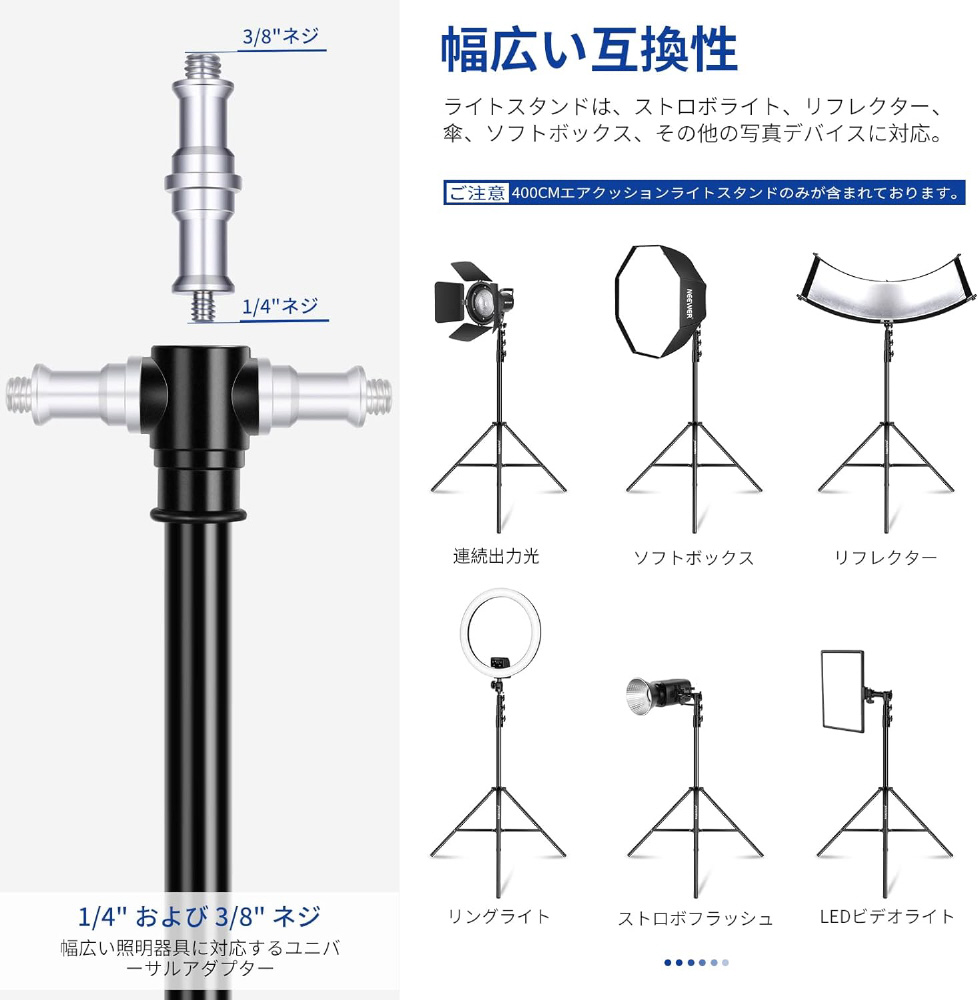 3/8"ネジ

1/4"ネジ

1/4" および 3/8" ネジ

幅広い照明器具に対応するユニバーサルアダプター

幅広い互換性

ライトスタンドは、ストロボライト、リフレクター、傘、ソフトボックス、その他の写真デバイスに対応。

ご注意 400CMエアクッションライトスタンドのみが含まれております。

NEEWER

連続出力光

ソフトボックス

リフレクター

リングライト

ストロボフラッシュ

LEDビデオライト