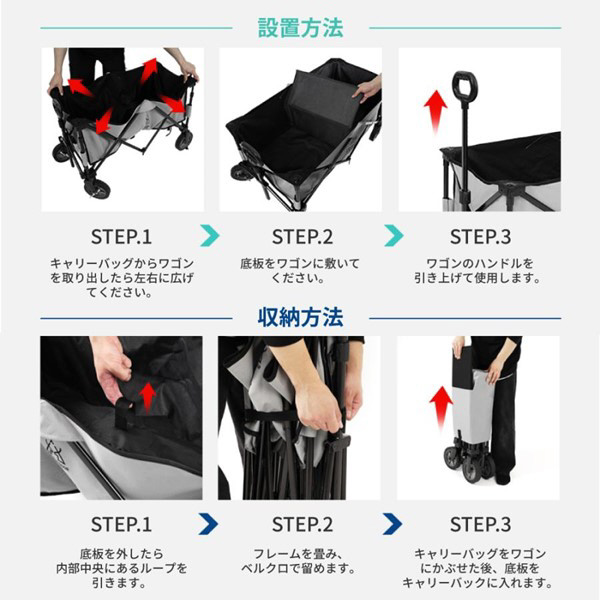 設置方法

STEP.1

キャリーバッグからワゴンを取り出したら左右に広げてください。

STEP.2

底板をワゴンに敷いてください。

STEP.3

ワゴンのハンドルを引き上げて使用します。

収納方法

STEP.1

底板を外したら内部中央にあるループを引きます。

STEP.2

フレームを畳み、ベルクロで留めます。

STEP.3

キャリーバッグをワゴンにかぶせた後、底板をキャリーバックに入れます。