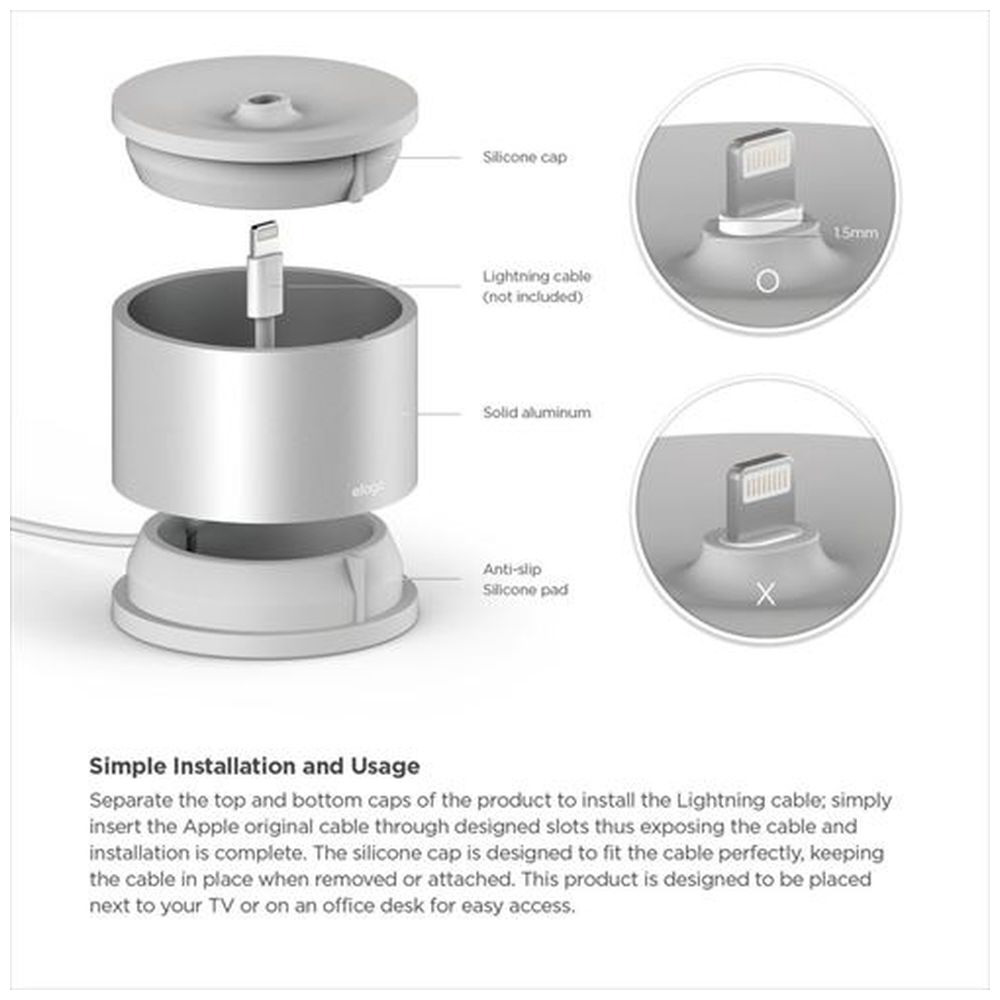 Silicone cap

Lightning cable (not included)

Solid aluminum

elago

Anti-slip Silicone pad

1.5mm

O

X

Simple Installation and Usage

Separate the top and bottom caps of the product to install the Lightning cable; simply insert the Apple original cable through designed slots thus exposing the cable and installation is complete. The silicone cap is designed to fit the cable perfectly, keeping the cable in place when removed or attached. This product is designed to be placed next to your TV or on an office desk for easy access.