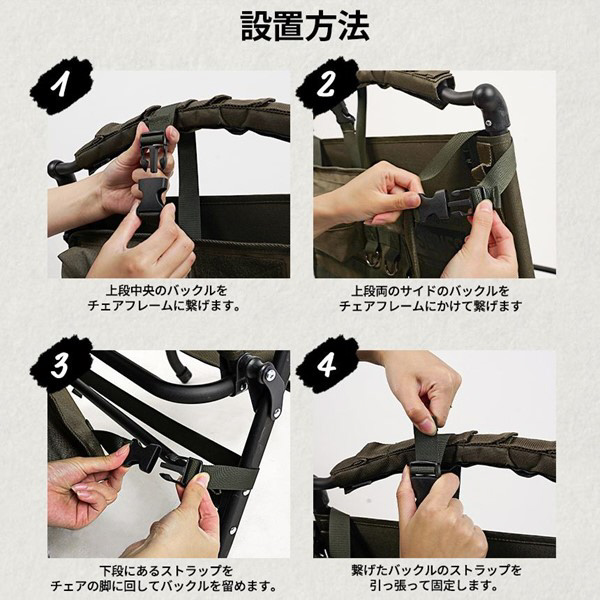 設置方法

1

上段中央のバックルを
チェアフレームに繋げます。

2

上段両のサイドのバックルを
チェアフレームにかけて繋げます

3

下段にあるストラップを
チェアの脚に回してバックルを留めます。

4

繋げたバックルのストラップを
引っ張って固定します。